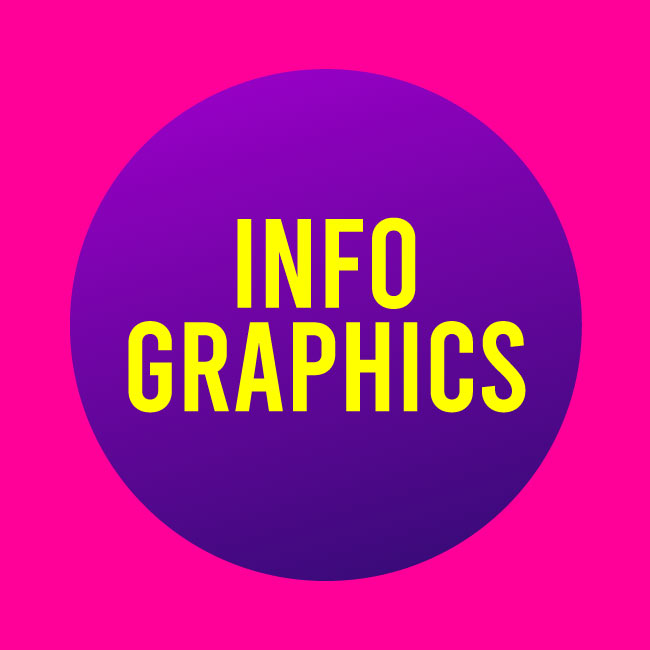 INFO
GRAPHICS